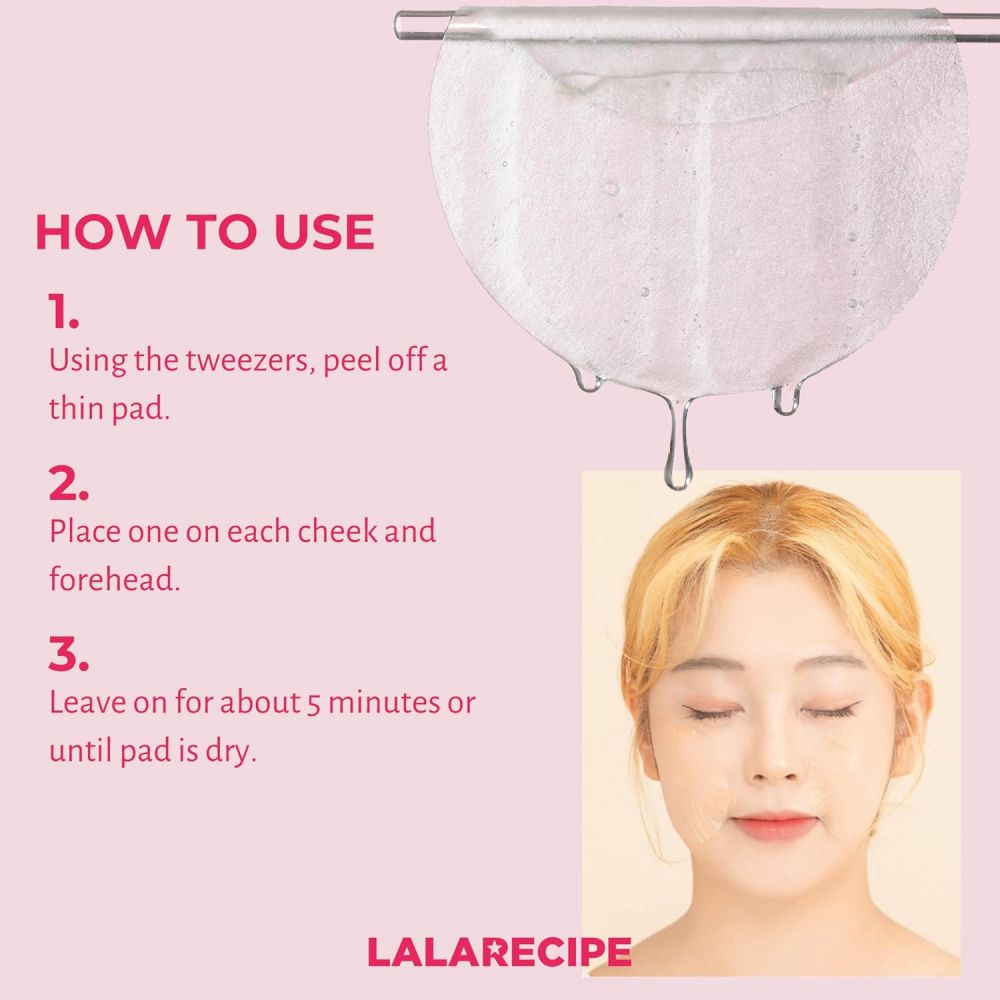 HOW TO USE

1.
Using the tweezers, peel off a thin pad.

2.
Place one on each cheek and forehead.

3.
Leave on for about 5 minutes or until pad is dry.

LALARECIPE